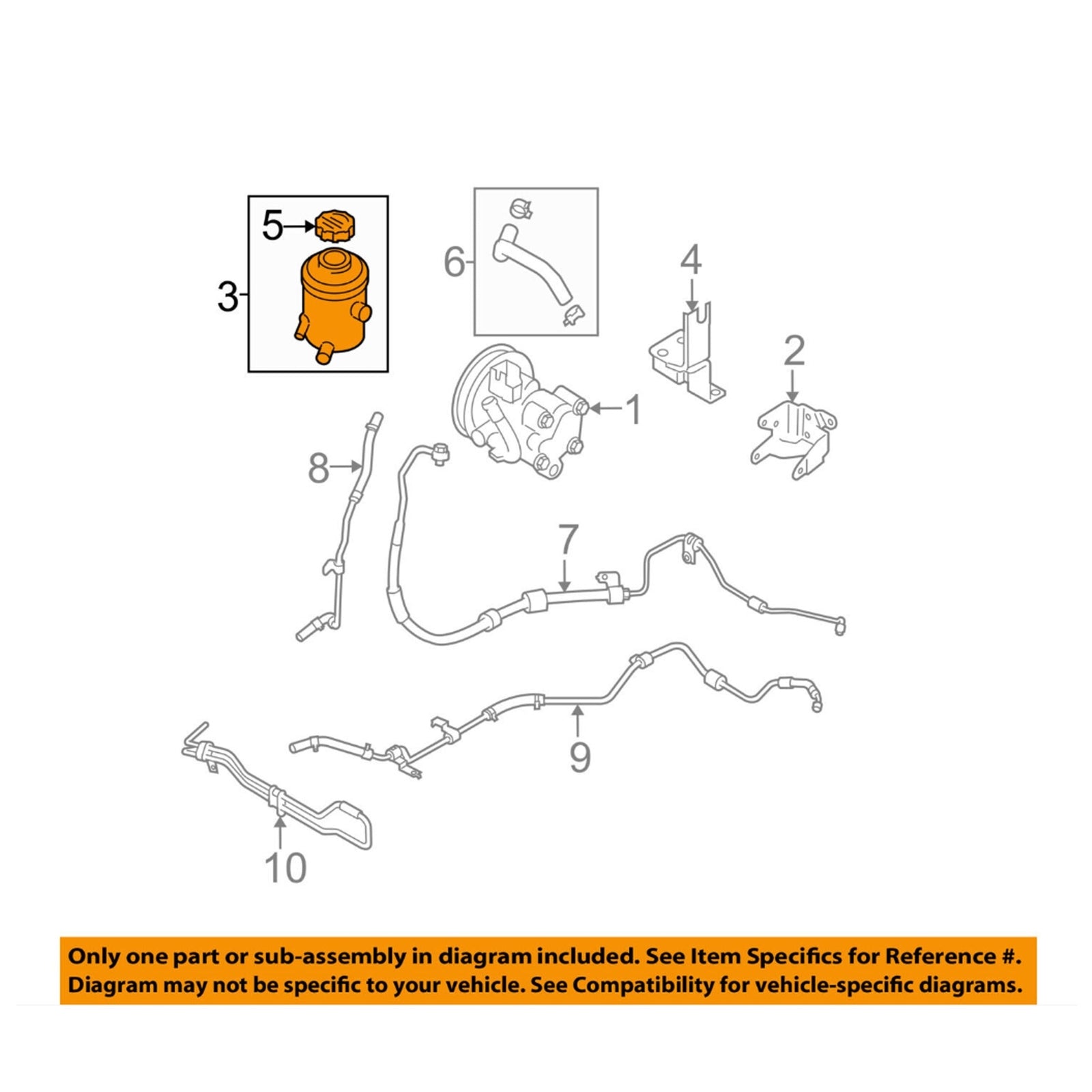 5
3
6
4
2
1
8
7
9
10

Only one part or sub-assembly in diagram included. See Item Specifics for Reference #.
Diagram may not be specific to your vehicle. See Compatibility for vehicle-specific diagrams.